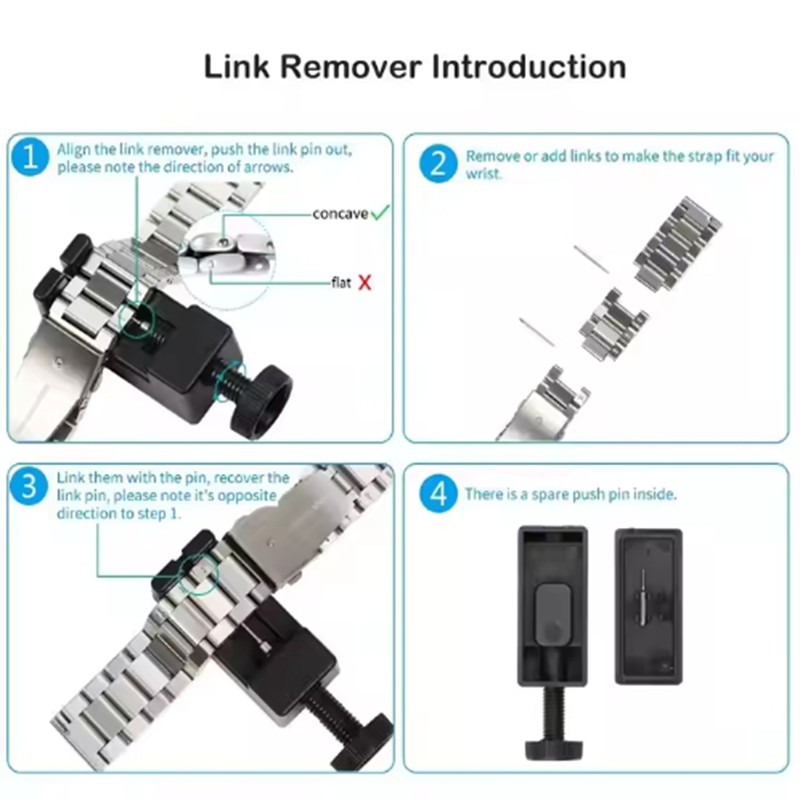 Link Remover Introduction

1 Align the link remover, push the link pin out, please note the direction of arrows.

concave ✓

flat X

2 Remove or add links to make the strap fit your wrist.

3 Link them with the pin, recover the link pin, please note it's opposite direction to step 1.

4 There is a spare push pin inside.